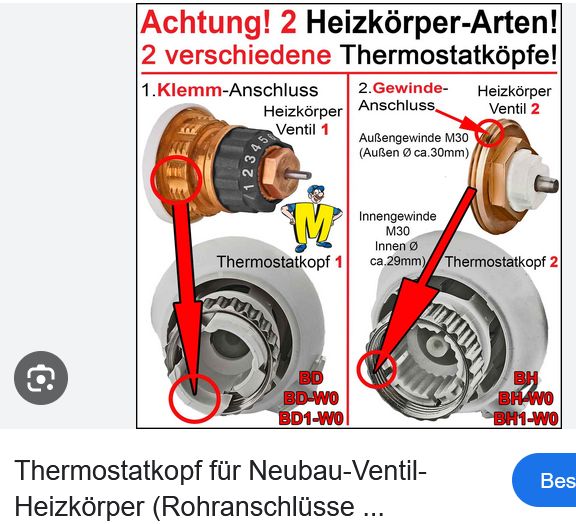 Achtung! 2 Heizkörper-Arten!
2 verschiedene Thermostatköpfe!

1.Klemm-Anschluss
Heizkörper Ventil 1
1 2 3 4 5 6
M
Thermostatkopf 1
BD
BD-W0
BD1-W0

2.Gewinde-Anschluss
Heizkörper Ventil 2
Außengewinde M30 (Außen Ø ca.30mm)
Innengewinde M30 Innen Ø ca.29mm)
Thermostatkopf 2
BH
BH-W0
BH1-W0

Thermostatkopf für Neubau-Ventil-Heizkörper (Rohranschlüsse ...

Bes